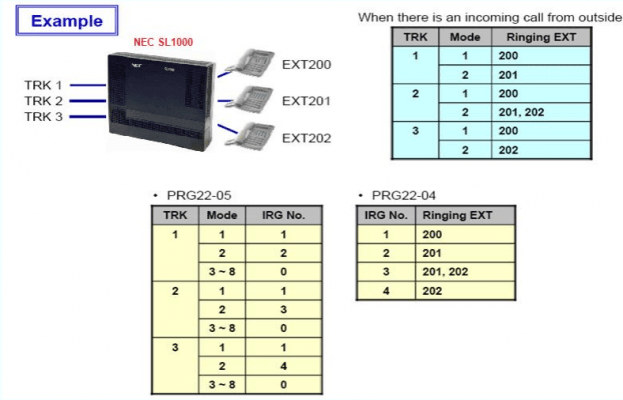 Example

NEC SL1000

TRK 1
TRK 2
TRK 3

EXT200
EXT201
EXT202

When there is an incoming call from outside

| TRK | Mode | Ringing EXT |
|---|---|---|
| 1 | 1 | 200 |
| | 2 | 201 |
| 2 | 1 | 200 |
| | 2 | 201, 202 |
| 3 | 1 | 200 |
| | 2 | 202 |

• PRG22-05

| TRK | Mode | IRG No. |
|---|---|---|
| 1 | 1 | 1 |
| | 2 | 2 |
| | 3 ~ 8 | 0 |
| 2 | 1 | 1 |
| | 2 | 3 |
| | 3 ~ 8 | 0 |
| 3 | 1 | 1 |
| | 2 | 4 |
| | 3 ~ 8 | 0 |

• PRG22-04

| IRG No. | Ringing EXT |
|---|---|
| 1 | 200 |
| 2 | 201 |
| 3 | 201, 202 |
| 4 | 202 |