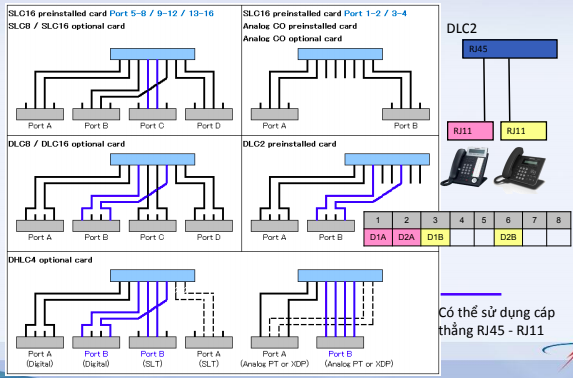 SLC16 preinstalled card Port 5-8 / 9-12 / 13-16
SLC8 / SLC16 optional card

Port A Port B Port C Port D

SLC16 preinstalled card Port 1-2 / 3-4
Analog CO preinstalled card
Analog CO optional card

Port A Port B

DLC8 / DLC16 optional card

Port A Port B Port C Port D

DLC2 preinstalled card

Port A Port B

DHLC4 optional card

Port A (Digital) Port B (Digital) Port B (SLT) Port A (SLT) Port A (Analog PT or XDP) Port B (Analog PT or XDP)

DLC2

RJ45

RJ11 RJ11

| 1 | 2 | 3 | 4 | 5 | 6 | 7 | 8 |
|---|---|---|---|---|---|---|---|
| D1A | D2A | D1B | | | D2B | | |

Có thể sử dụng cáp thẳng RJ45 - RJ11