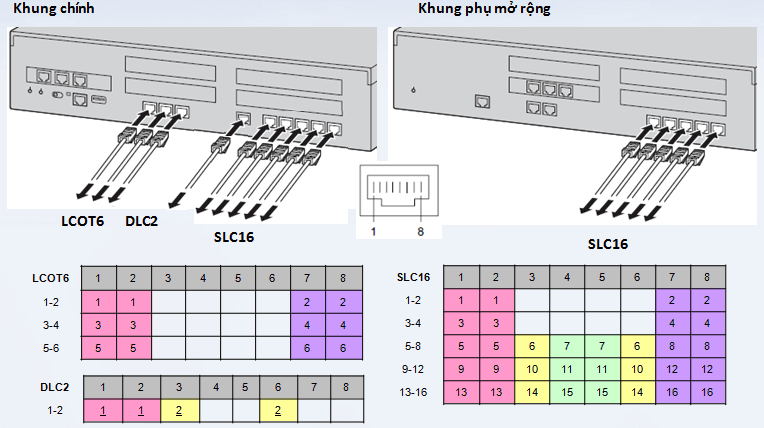 Khung chính

Khung phụ mở rộng

LCOT6 DLC2

SLC16

1 8

SLC16

| LCOT6 | 1 | 2 | 3 | 4 | 5 | 6 | 7 | 8 |
|---|---|---|---|---|---|---|---|---|
| 1-2 | 1 | 1 | | | | | 2 | 2 |
| 3-4 | 3 | 3 | | | | | 4 | 4 |
| 5-6 | 5 | 5 | | | | | 6 | 6 |

| DLC2 | 1 | 2 | 3 | 4 | 5 | 6 | 7 | 8 |
|---|---|---|---|---|---|---|---|---|
| 1-2 | 1 | 1 | 2 | | | 2 | | |

| SLC16 | 1 | 2 | 3 | 4 | 5 | 6 | 7 | 8 |
|---|---|---|---|---|---|---|---|---|
| 1-2 | 1 | 1 | | | | | 2 | 2 |
| 3-4 | 3 | 3 | | | | | 4 | 4 |
| 5-8 | 5 | 5 | 6 | 7 | 7 | 6 | 8 | 8 |
| 9-12 | 9 | 9 | 10 | 11 | 11 | 10 | 12 | 12 |
| 13-16 | 13 | 13 | 14 | 15 | 15 | 14 | 16 | 16 |