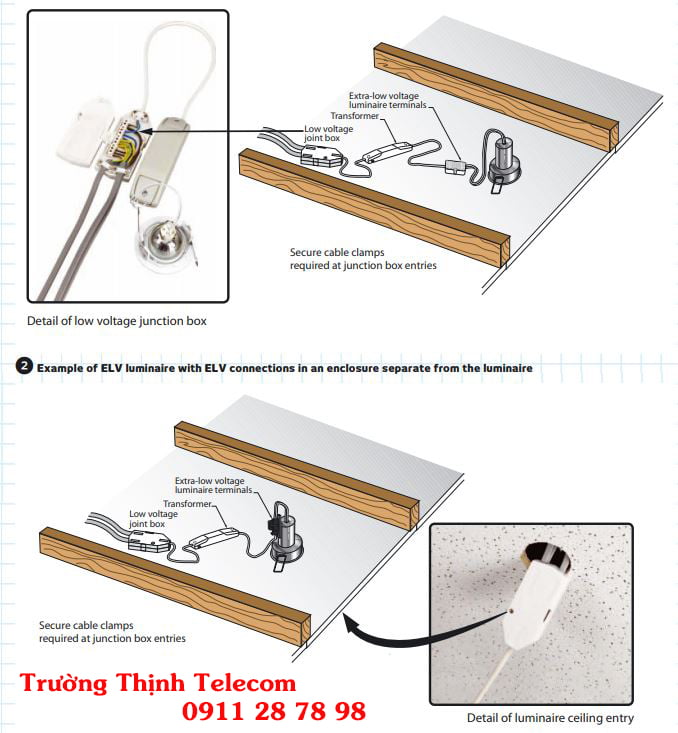 Extra-low voltage luminaire terminals

Transformer

Low voltage joint box

Secure cable clamps required at junction box entries

Detail of low voltage junction box

2 Example of ELV luminaire with ELV connections in an enclosure separate from the luminaire

Extra-low voltage luminaire terminals

Transformer

Low voltage joint box

Secure cable clamps required at junction box entries

Trường Thịnh Telecom
0911 28 78 98

Detail of luminaire ceiling entry