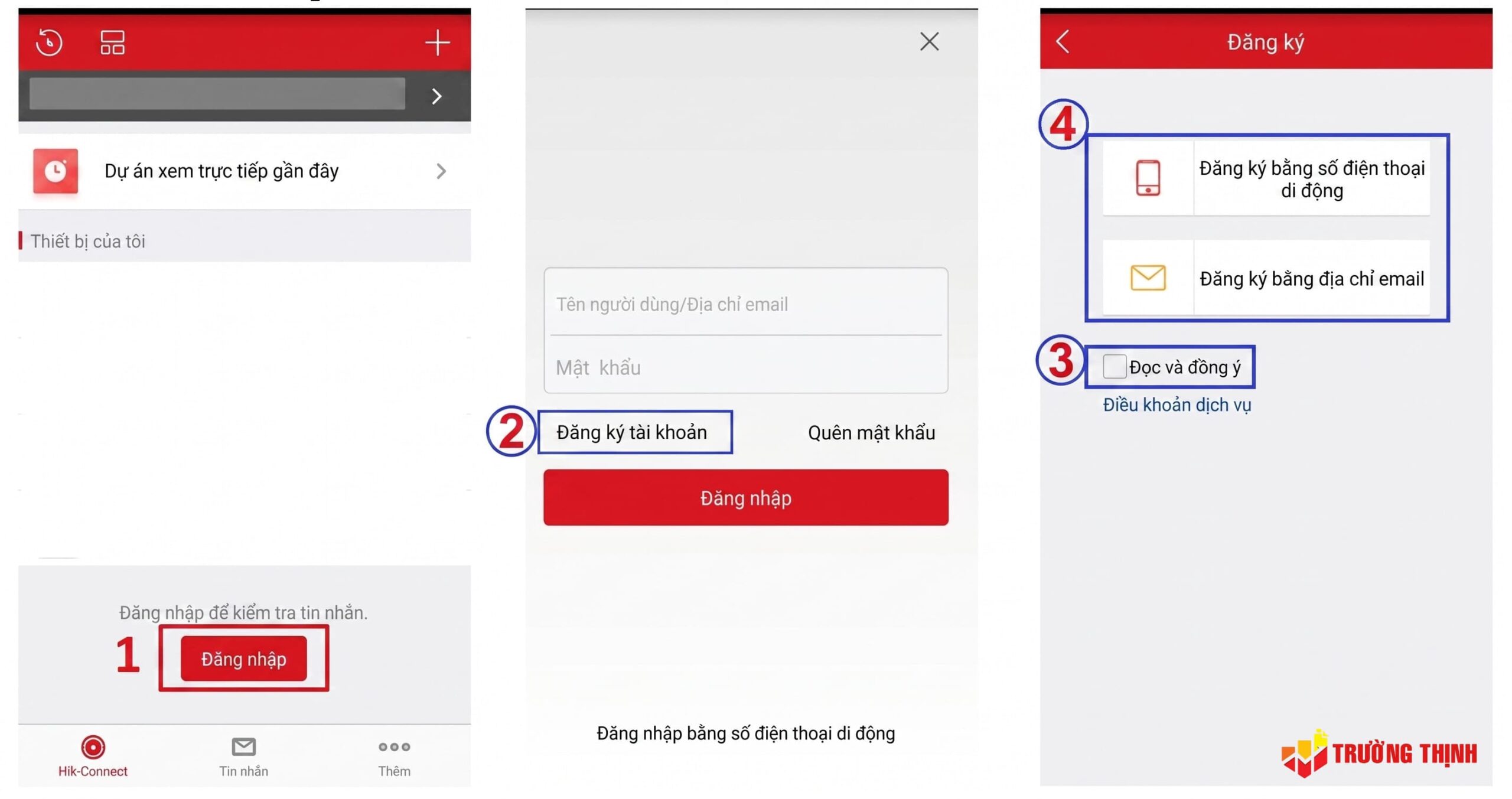 Dự án xem trực tiếp gần đây

Thiết bị của tôi

Đăng nhập để kiểm tra tin nhắn.

1

Đăng nhập

Hik-Connect

Tin nhắn

Thêm

Tên người dùng/Địa chỉ email

Mật khẩu

2

Đăng ký tài khoản

Quên mật khẩu

Đăng nhập

Đăng nhập bằng số điện thoại di động

Đăng ký

4

Đăng ký bằng số điện thoại di động

Đăng ký bằng địa chỉ email

3

Đọc và đồng ý

Điều khoản dịch vụ

TRƯỜNG THỊNH