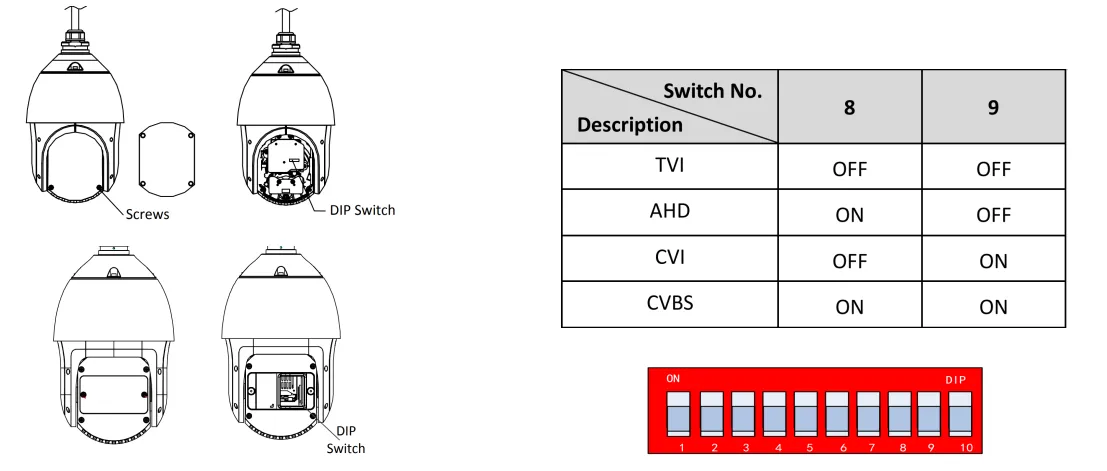 Screws

DIP Switch

DIP Switch

| Switch No. / Description | 8 | 9 |
|---|---|---|
| TVI | OFF | OFF |
| AHD | ON | OFF |
| CVI | OFF | ON |
| CVBS | ON | ON |

ON

DIP

1 2 3 4 5 6 7 8 9 10