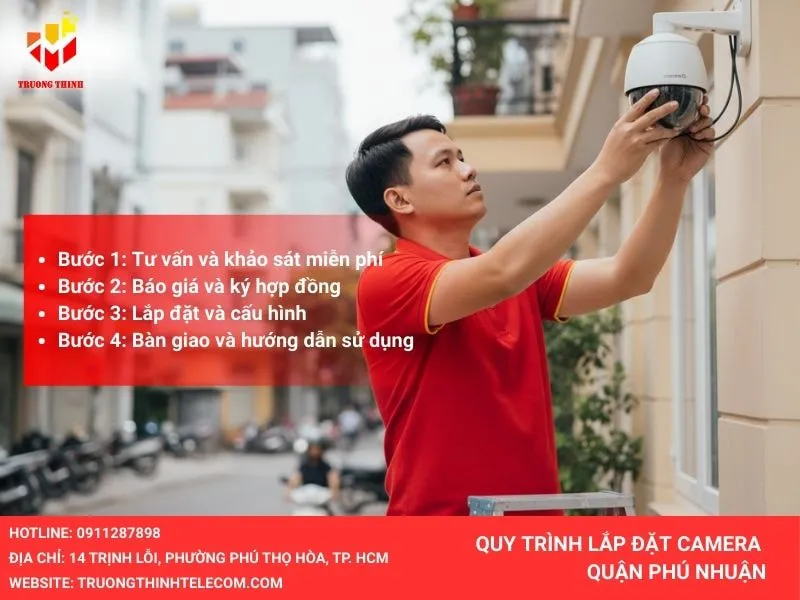 TRUONG THINH

- Bước 1: Tư vấn và khảo sát miễn phí
- Bước 2: Báo giá và ký hợp đồng
- Bước 3: Lắp đặt và cấu hình
- Bước 4: Bàn giao và hướng dẫn sử dụng

HOTLINE: 0911287898
ĐỊA CHỈ: 14 TRỊNH LỖI, PHƯỜNG PHÚ THỌ HÒA, TP. HCM
WEBSITE: TRUONGTHINHTELECOM.COM

QUY TRÌNH LẮP ĐẶT CAMERA QUẬN PHÚ NHUẬN